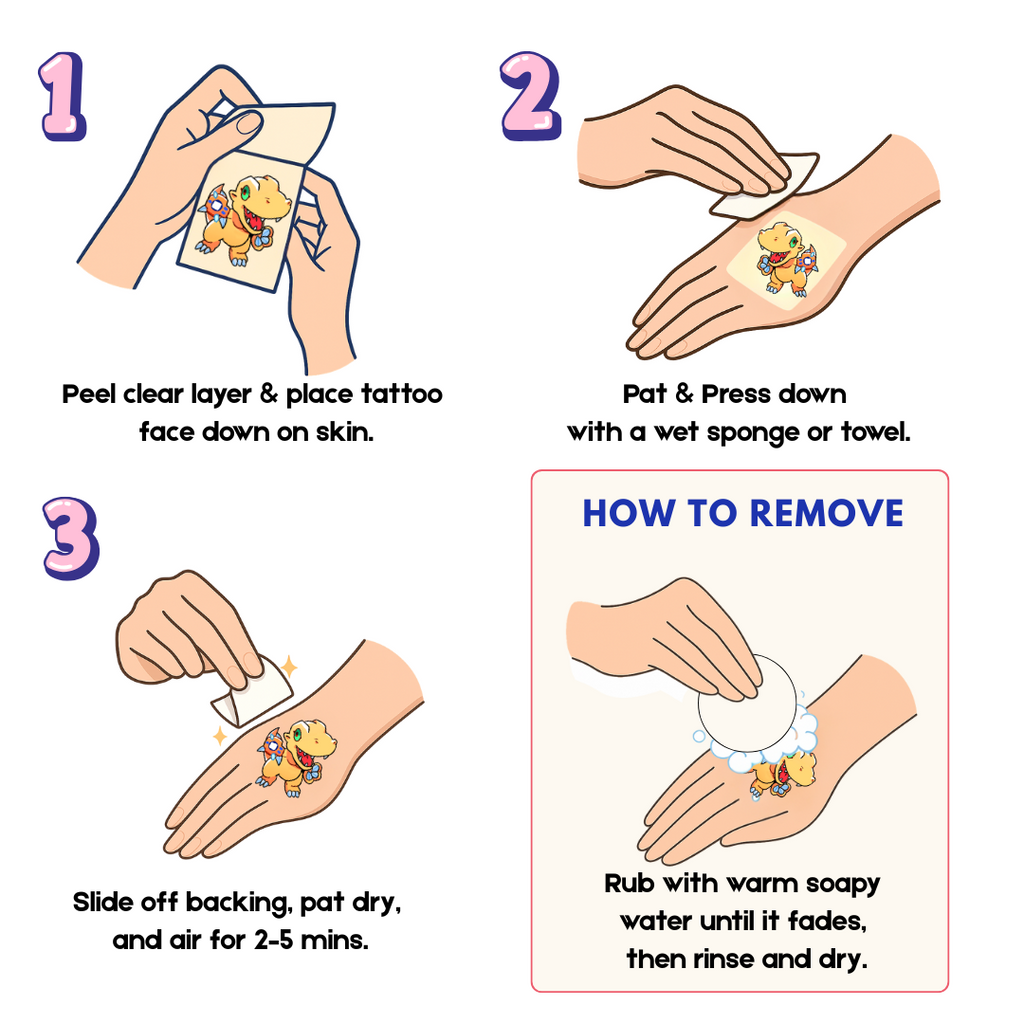 1

Peel clear layer & place tattoo face down on skin.

2

Pat & Press down with a wet sponge or towel.

3

Slide off backing, pat dry, and air for 2-5 mins.

HOW TO REMOVE

Rub with warm soapy water until it fades, then rinse and dry.